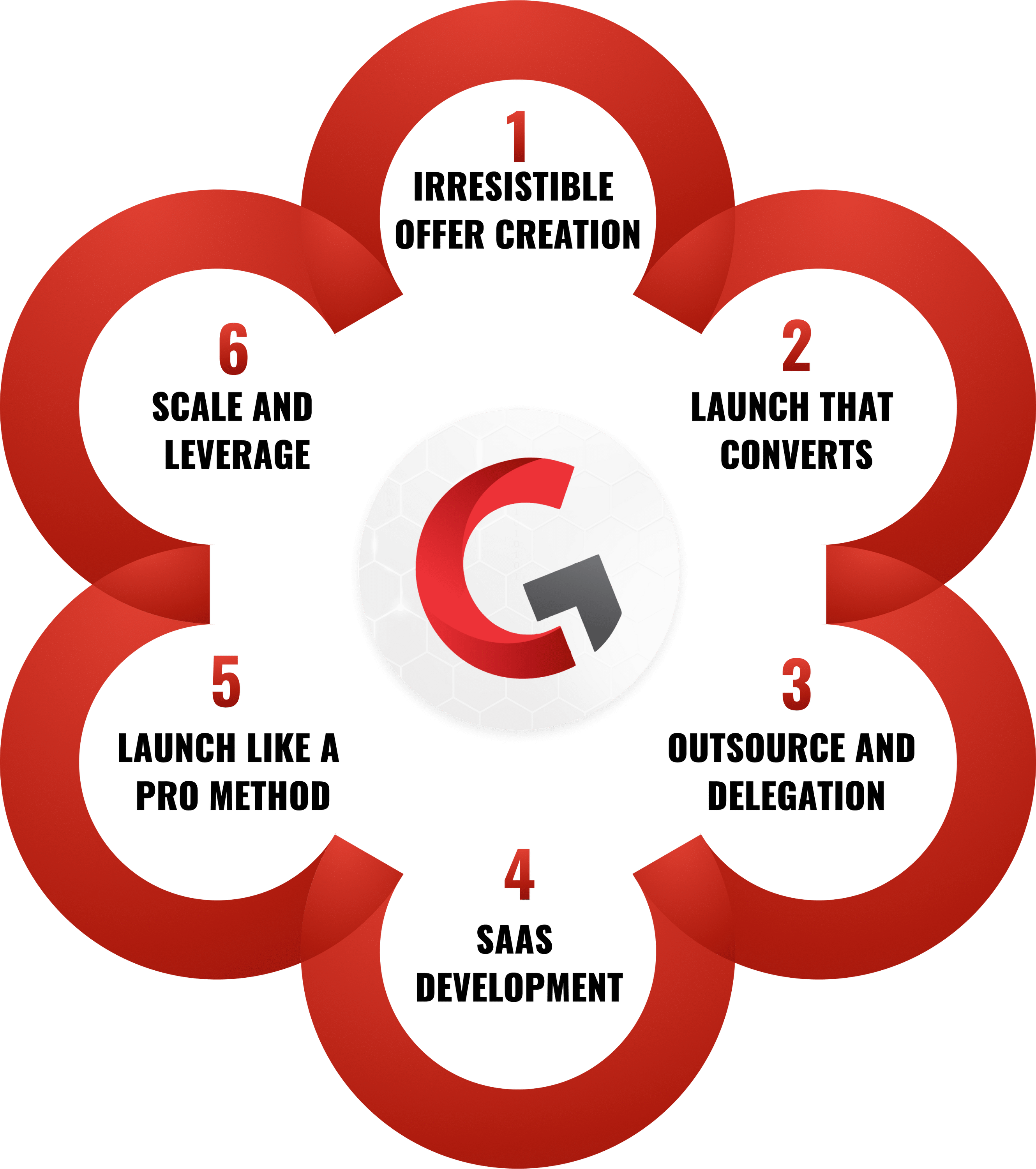 1
IRRESISTIBLE OFFER CREATION

2
LAUNCH THAT CONVERTS

3
OUTSOURCE AND DELEGATION

4
SAAS DEVELOPMENT

5
LAUNCH LIKE A PRO METHOD

6
SCALE AND LEVERAGE